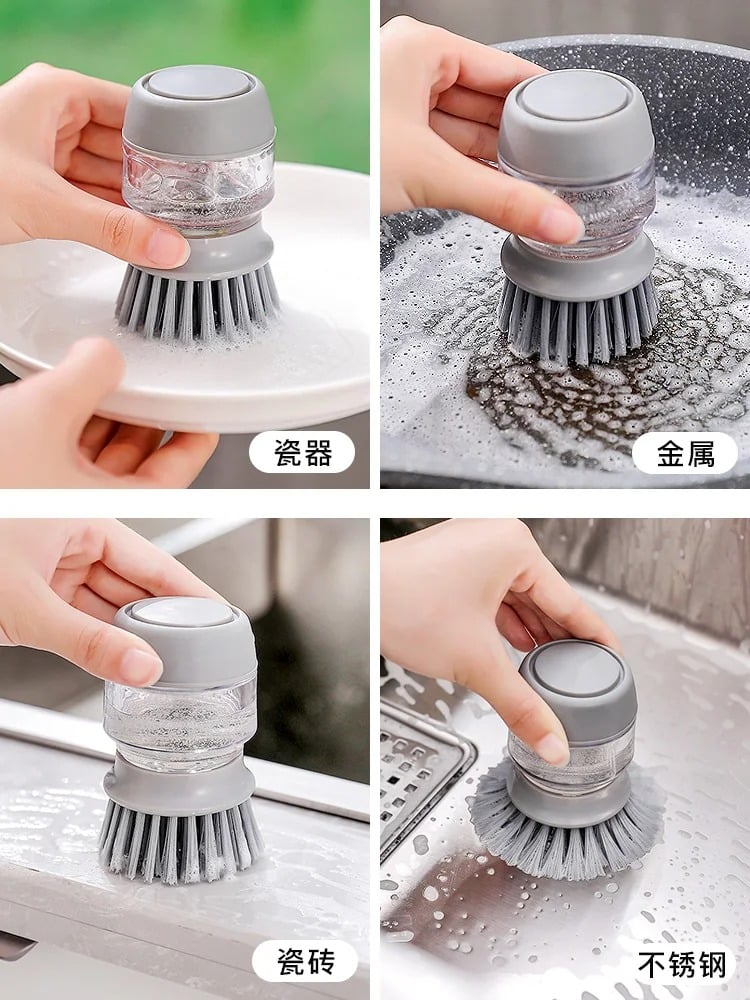 瓷器

金属

瓷砖

不锈钢